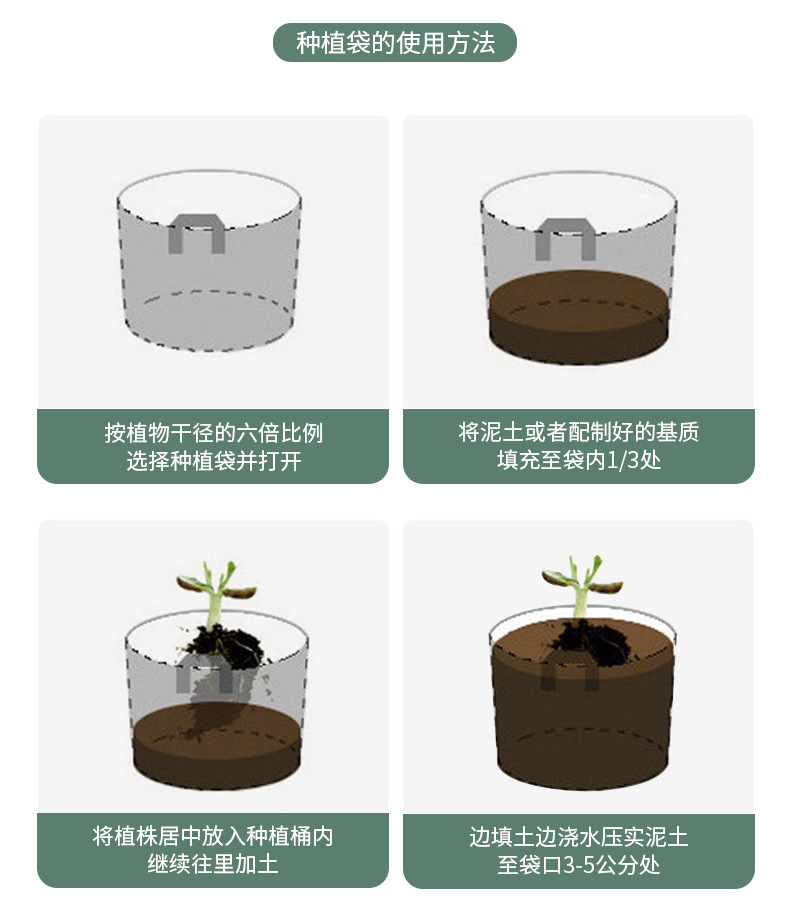 种植袋的使用方法

按植物干径的六倍比例
选择种植袋并打开

将泥土或者配制好的基质
填充至袋内1/3处

将植株居中放入种植桶内
继续往里加土

边填土边浇水压实泥土
至袋口3-5公分处